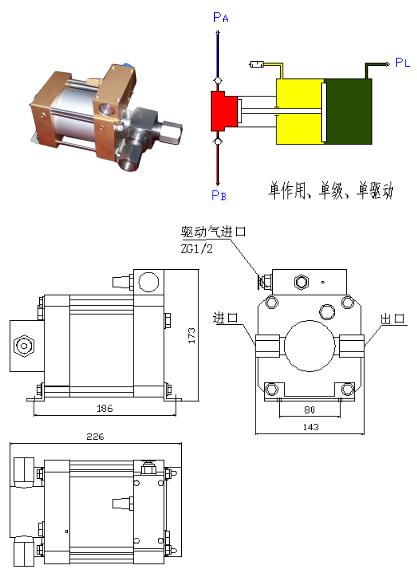 $P_A$

$P_L$

$P_B$

单作用、单级、单驱动

驱动气进口
ZG1/2

进口

出口

173

186

80

143

226